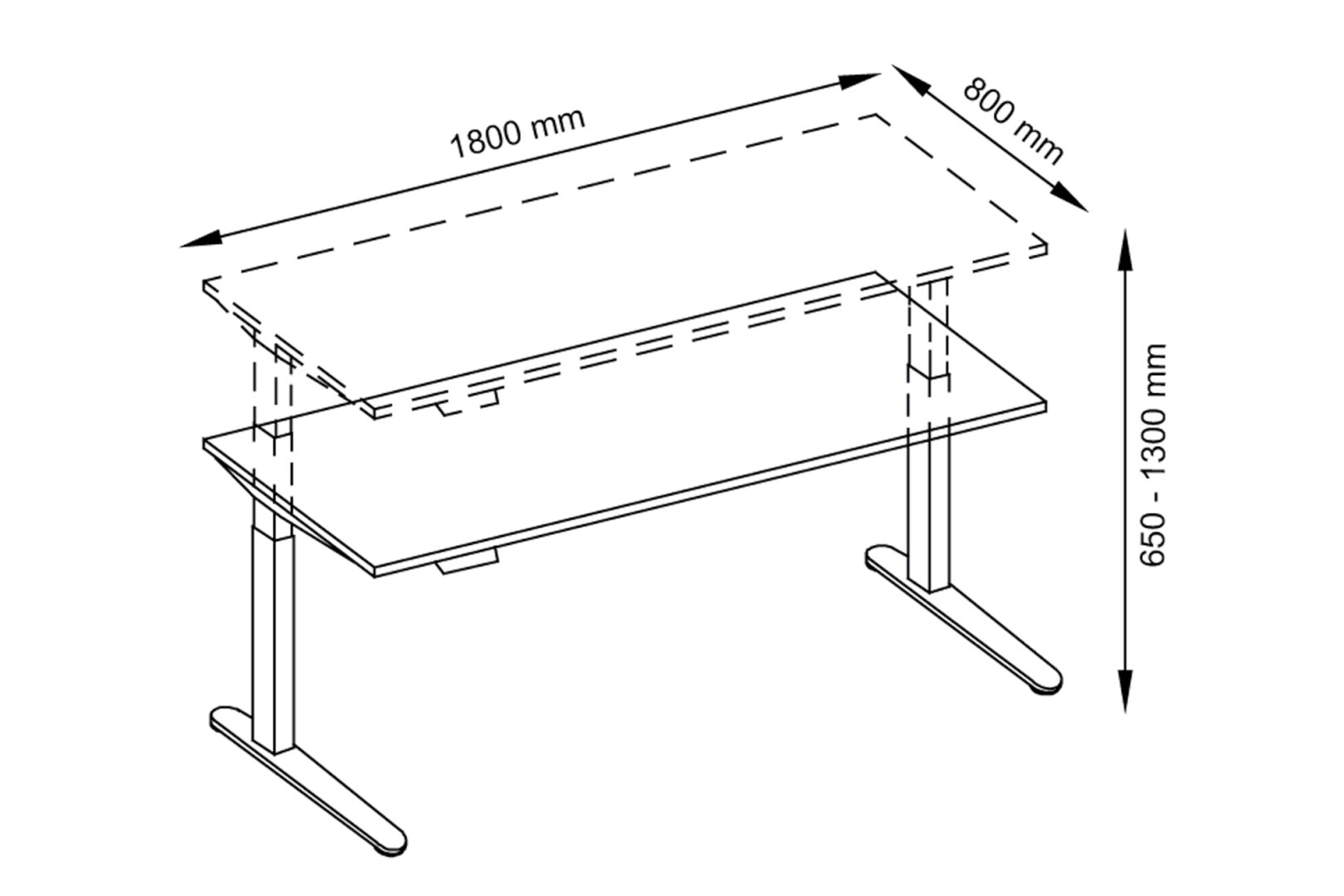 1800 mm

800 mm

650 - 1300 mm